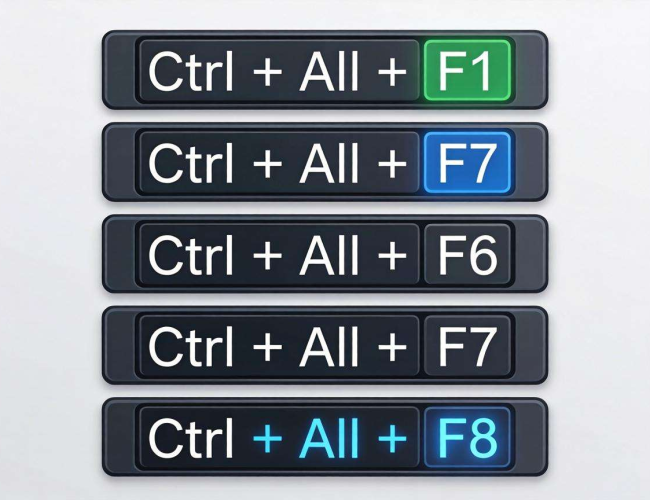 Ctrl + All + F1

Ctrl + All + F7

Ctrl + All + F6

Ctrl + All + F7

Ctrl + All + F8